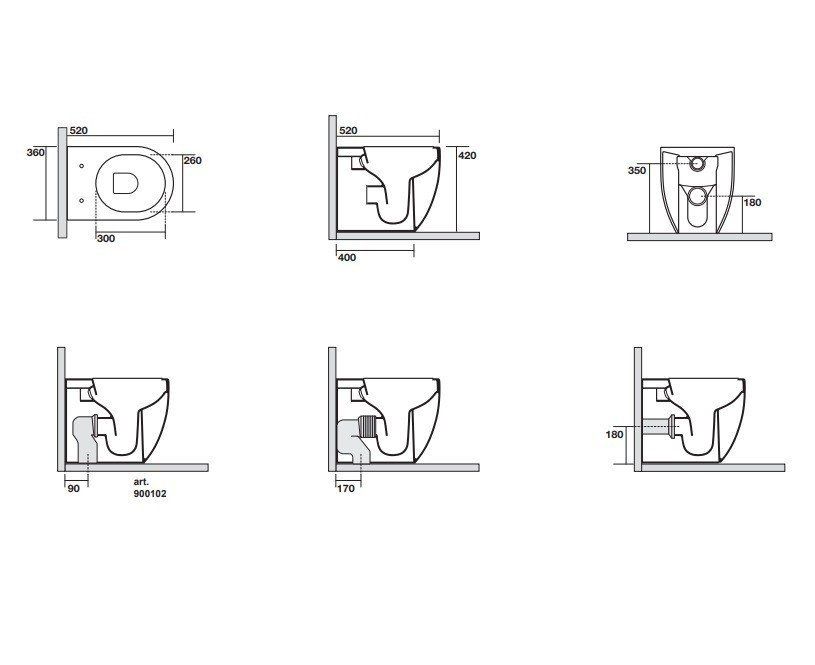 520
360
260
300

520
420
400

350
180

90
art.
900102

170

180